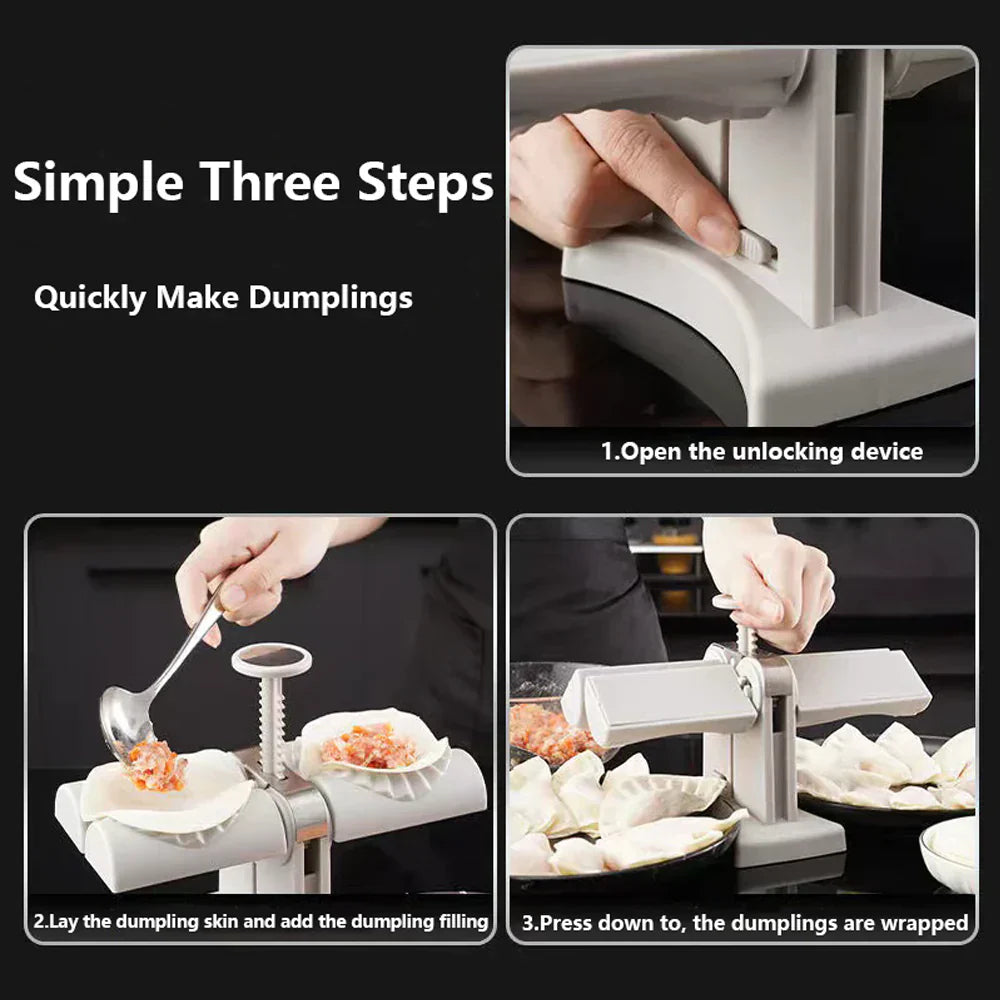 Simple Three Steps

Quickly Make Dumplings

1.Open the unlocking device

2.Lay the dumpling skin and add the dumpling filling

3.Press down to, the dumplings are wrapped